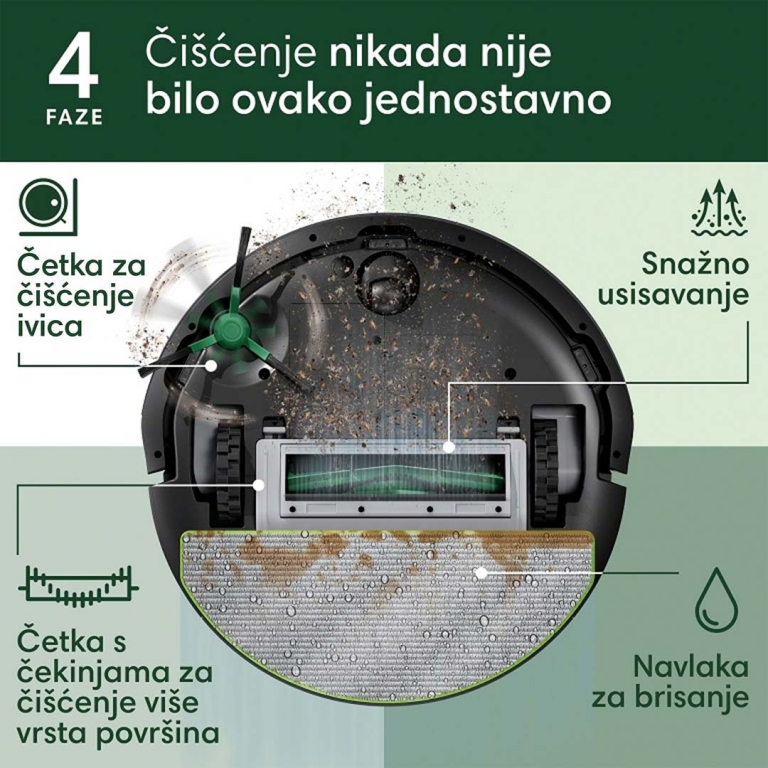 4 FAZE

Čišćenje nikada nije bilo ovako jednostavno

Četka za čišćenje ivica

Snažno usisavanje

Četka s čekinjama za čišćenje više vrsta površina

Navlaka za brisanje